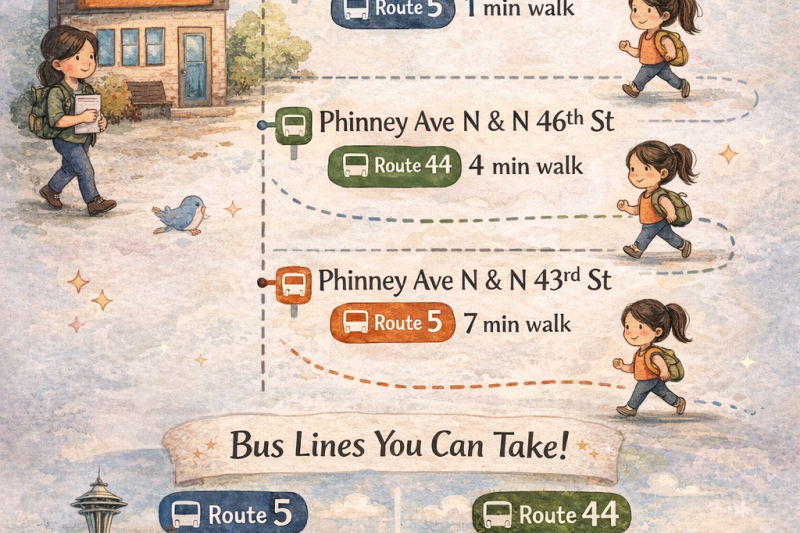 Route 5 1 min walk

Phinney Ave N & N 46th St

Route 44 4 min walk

Phinney Ave N & N 43rd St

Route 5 7 min walk

Bus Lines You Can Take!

Route 5

Route 44